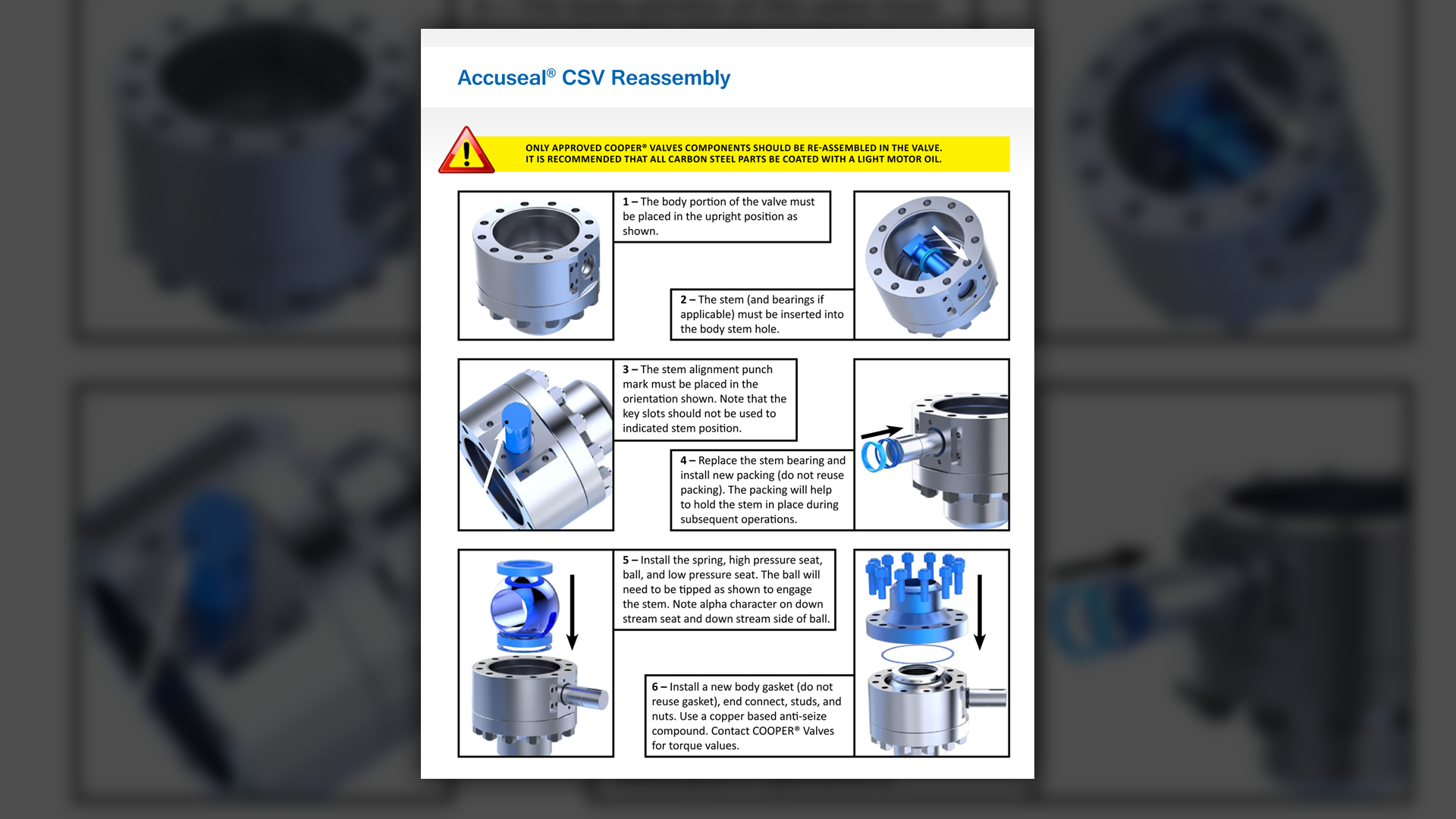 Accuseal® CSV Reassembly

ONLY APPROVED COOPER® VALVES COMPONENTS SHOULD BE RE-ASSEMBLED IN THE VALVE. IT IS RECOMMENDED THAT ALL CARBON STEEL PARTS BE COATED WITH A LIGHT MOTOR OIL.

1 – The body portion of the valve must be placed in the upright position as shown.

2 – The stem (and bearings if applicable) must be inserted into the body stem hole.

3 – The stem alignment punch mark must be placed in the orientation shown. Note that the key slots should not be used to indicated stem position.

4 – Replace the stem bearing and install new packing (do not reuse packing). The packing will help to hold the stem in place during subsequent operations.

5 – Install the spring, high pressure seat, ball, and low pressure seat. The ball will need to be tipped as shown to engage the stem. Note alpha character on down stream seat and down stream side of ball.

6 – Install a new body gasket (do not reuse gasket), end connect, studs, and nuts. Use a copper based anti-seize compound. Contact COOPER® Valves for torque values.