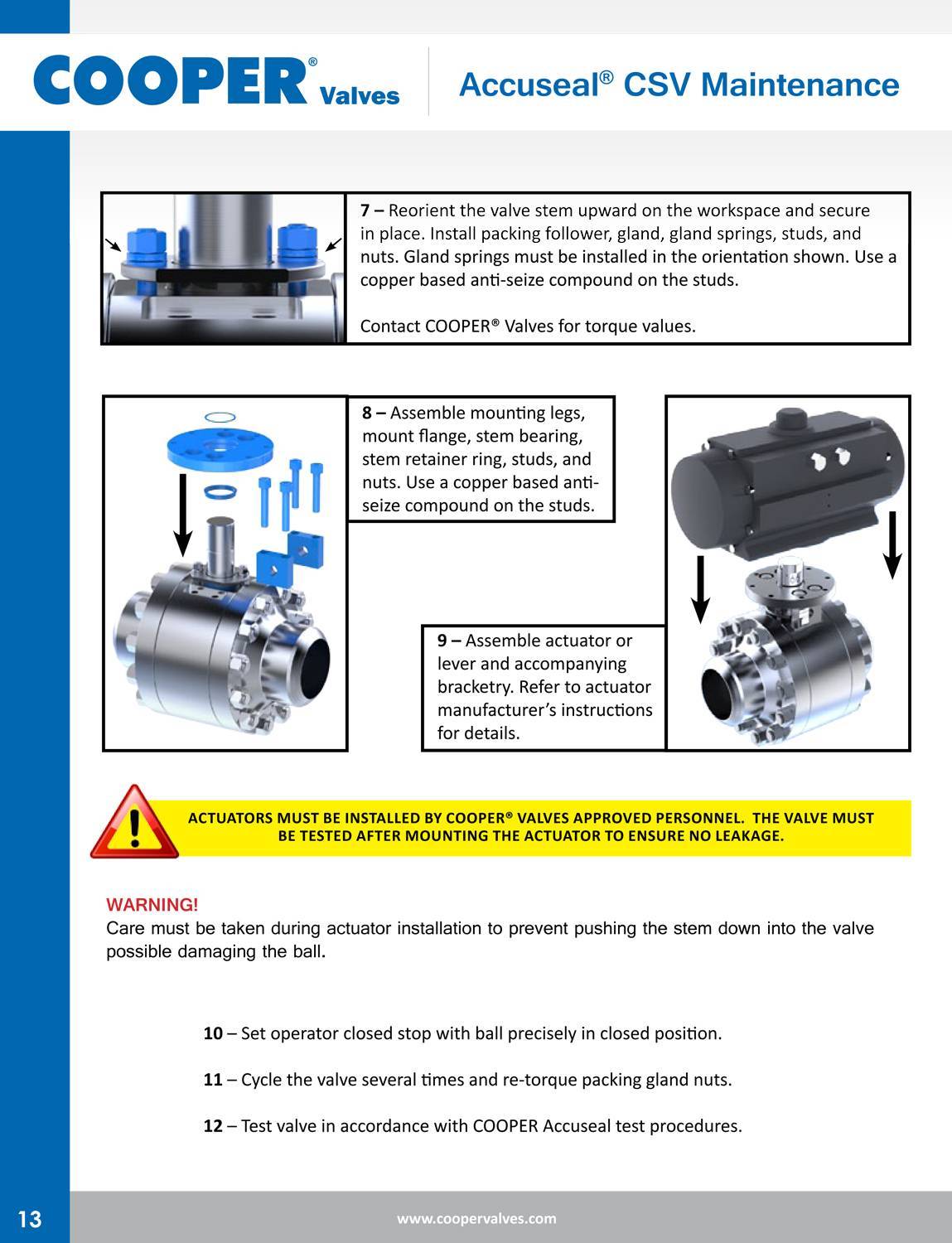 COOPER® Valves

Accuseal® CSV Maintenance

7 – Reorient the valve stem upward on the workspace and secure in place. Install packing follower, gland, gland springs, studs, and nuts. Gland springs must be installed in the orientation shown. Use a copper based anti-seize compound on the studs.

Contact COOPER® Valves for torque values.

8 – Assemble mounting legs, mount flange, stem bearing, stem retainer ring, studs, and nuts. Use a copper based anti-seize compound on the studs.

9 – Assemble actuator or lever and accompanying bracketry. Refer to actuator manufacturer's instructions for details.

ACTUATORS MUST BE INSTALLED BY COOPER® VALVES APPROVED PERSONNEL. THE VALVE MUST BE TESTED AFTER MOUNTING THE ACTUATOR TO ENSURE NO LEAKAGE.

WARNING!
Care must be taken during actuator installation to prevent pushing the stem down into the valve possible damaging the ball.

10 – Set operator closed stop with ball precisely in closed position.

11 – Cycle the valve several times and re-torque packing gland nuts.

12 – Test valve in accordance with COOPER Accuseal test procedures.

13

www.coopervalves.com