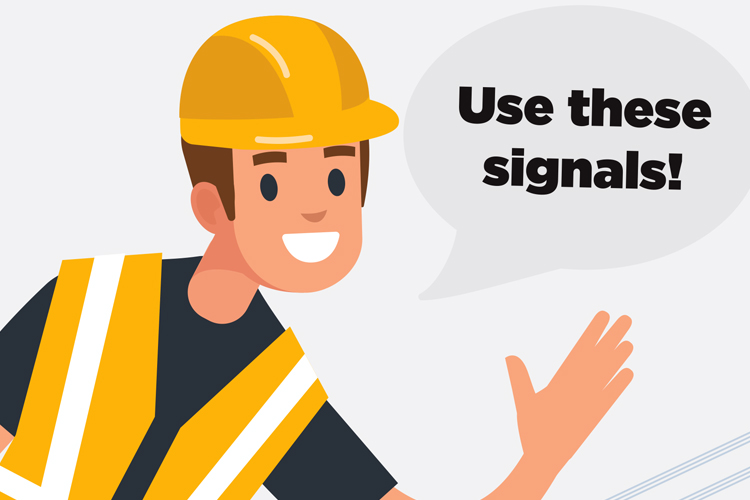 Use these signals!